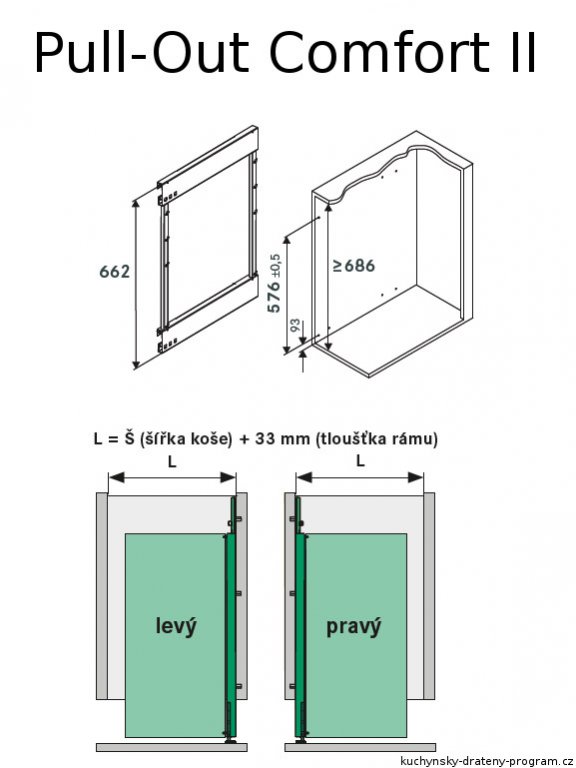 Pull-Out Comfort II

662

576 ±0,5

93

≥686

L = Š (šířka koše) + 33 mm (tloušťka rámu)

L

L

levý

pravý

kuchynsky-drateny-program.cz