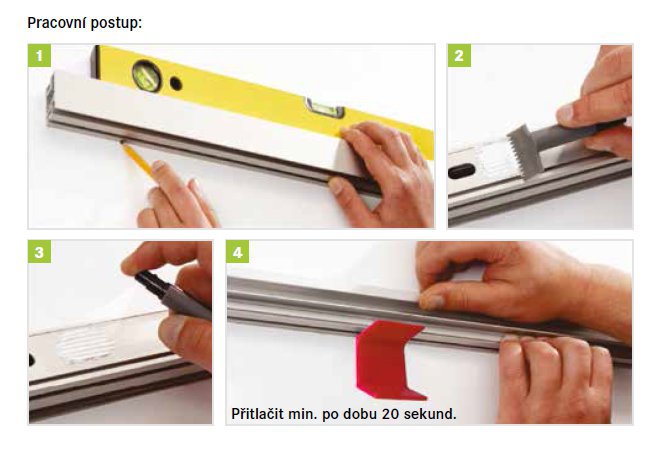 Pracovní postup:

1

2

3

4

Přitlačit min. po dobu 20 sekund.