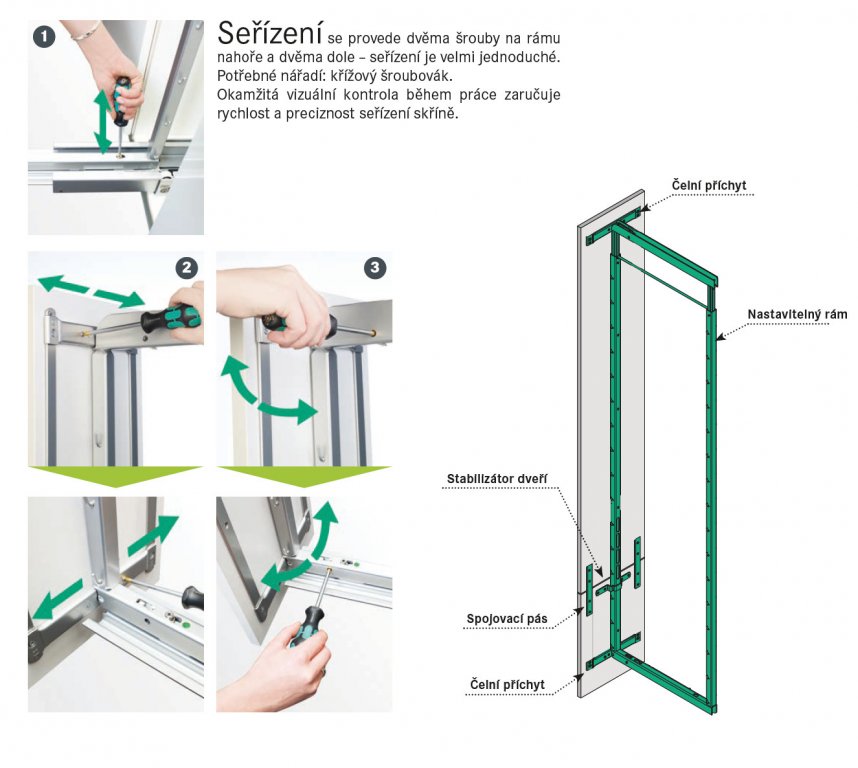 1

Seřízení se provede dvěma šrouby na rámu nahoře a dvěma dole – seřízení je velmi jednoduché. Potřebné nářadí: křížový šroubovák.
Okamžitá vizuální kontrola během práce zaručuje rychlost a preciznost seřízení skříně.

2

3

Čelní příchyt

Nastavitelný rám

Stabilizátor dveří

Spojovací pás

Čelní příchyt